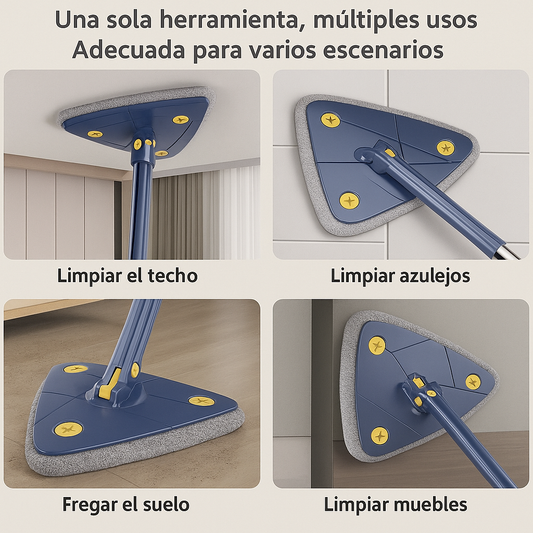 Una sola herramienta, múltiples usos
Adecuada para varios escenarios

Limpiar el techo

Limpiar azulejos

Fregar el suelo

Limpiar muebles