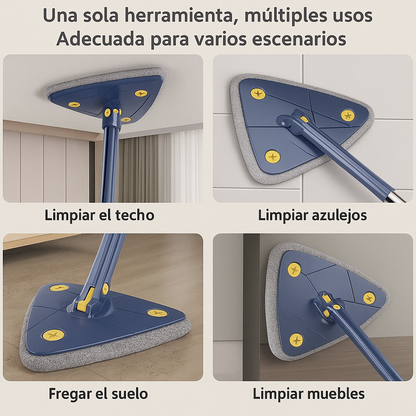 Una sola herramienta, múltiples usos
Adecuada para varios escenarios

Limpiar el techo

Limpiar azulejos

Fregar el suelo

Limpiar muebles