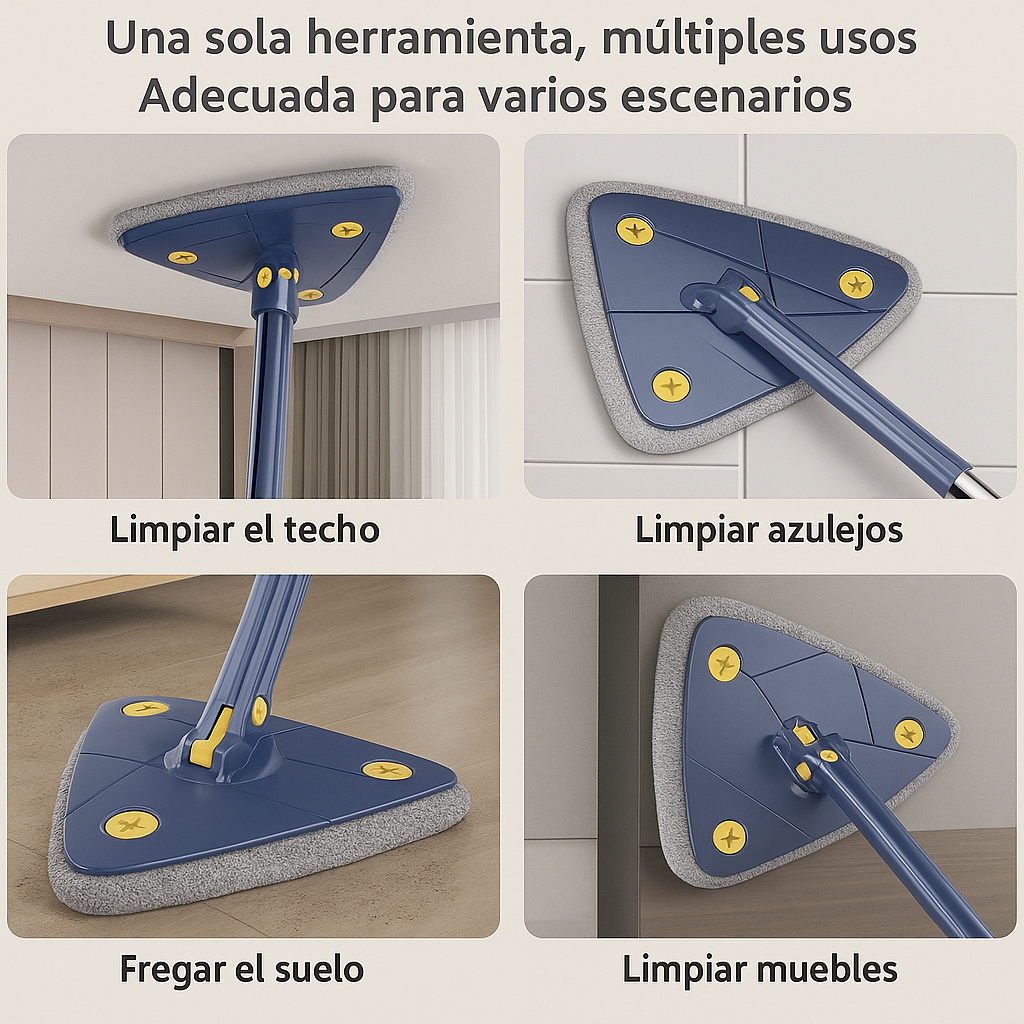 Una sola herramienta, múltiples usos
Adecuada para varios escenarios

Limpiar el techo

Limpiar azulejos

Fregar el suelo

Limpiar muebles